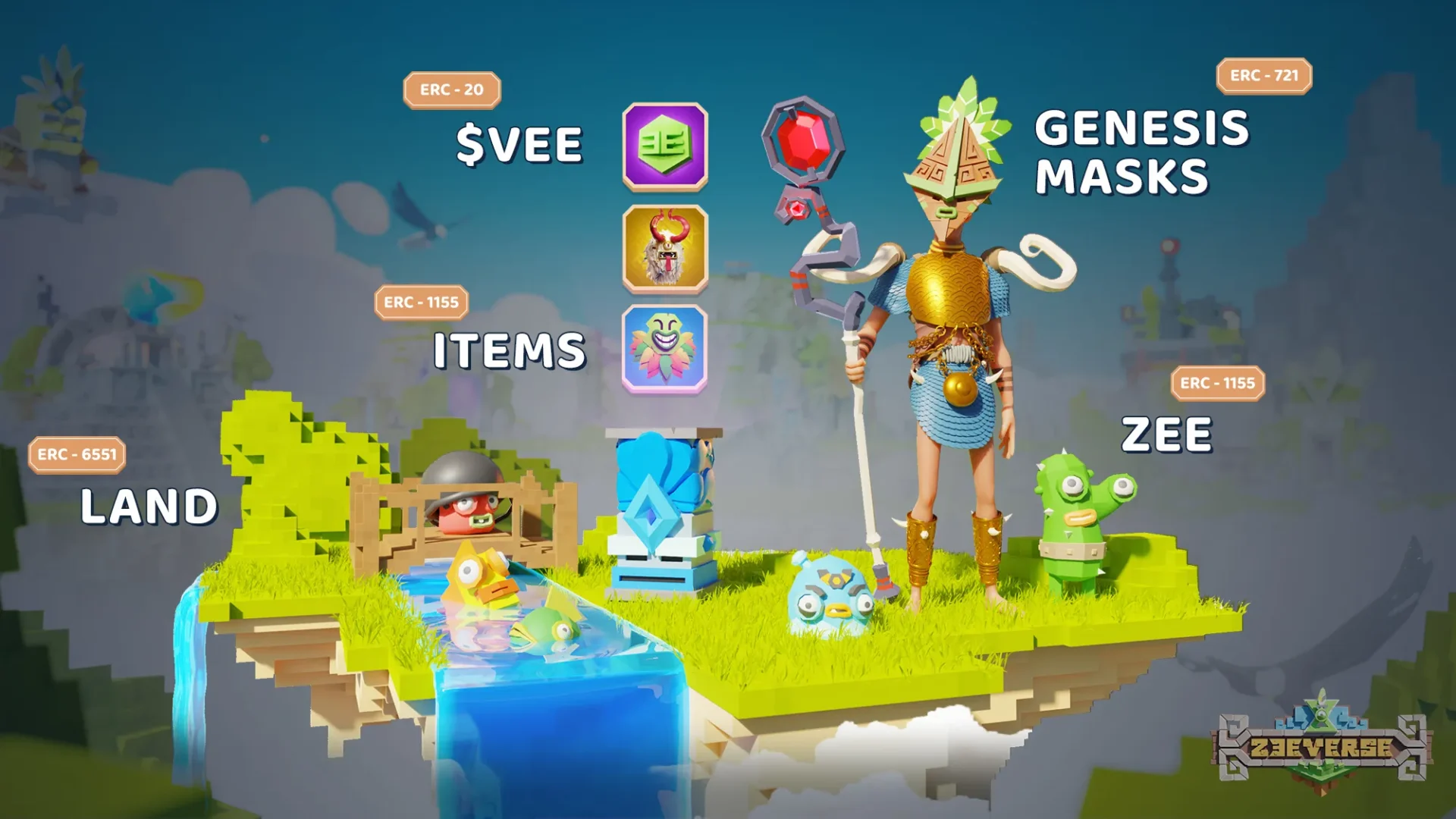 ERC - 20

$VEE

ERC - 721

GENESIS MASKS

ERC - 1155

ITEMS

ERC - 1155

ZEE

ERC - 6551

LAND

ZEEVERSE